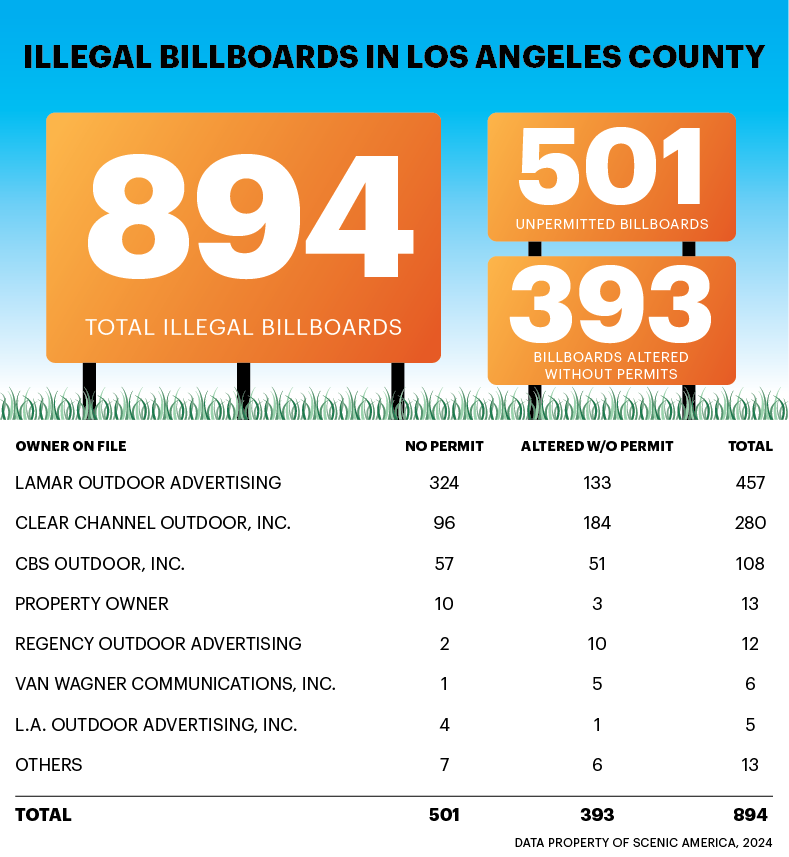 ILLEGAL BILLBOARDS IN LOS ANGELES COUNTY

894
TOTAL ILLEGAL BILLBOARDS

501
UNPERMITTED BILLBOARDS

393
BILLBOARDS ALTERED WITHOUT PERMITS

| OWNER ON FILE | NO PERMIT | ALTERED W/O PERMIT | TOTAL |
|---|---|---|---|
| LAMAR OUTDOOR ADVERTISING | 324 | 133 | 457 |
| CLEAR CHANNEL OUTDOOR, INC. | 96 | 184 | 280 |
| CBS OUTDOOR, INC. | 57 | 51 | 108 |
| PROPERTY OWNER | 10 | 3 | 13 |
| REGENCY OUTDOOR ADVERTISING | 2 | 10 | 12 |
| VAN WAGNER COMMUNICATIONS, INC. | 1 | 5 | 6 |
| L.A. OUTDOOR ADVERTISING, INC. | 4 | 1 | 5 |
| OTHERS | 7 | 6 | 13 |
| TOTAL | 501 | 393 | 894 |

DATA PROPERTY OF SCENIC AMERICA, 2024